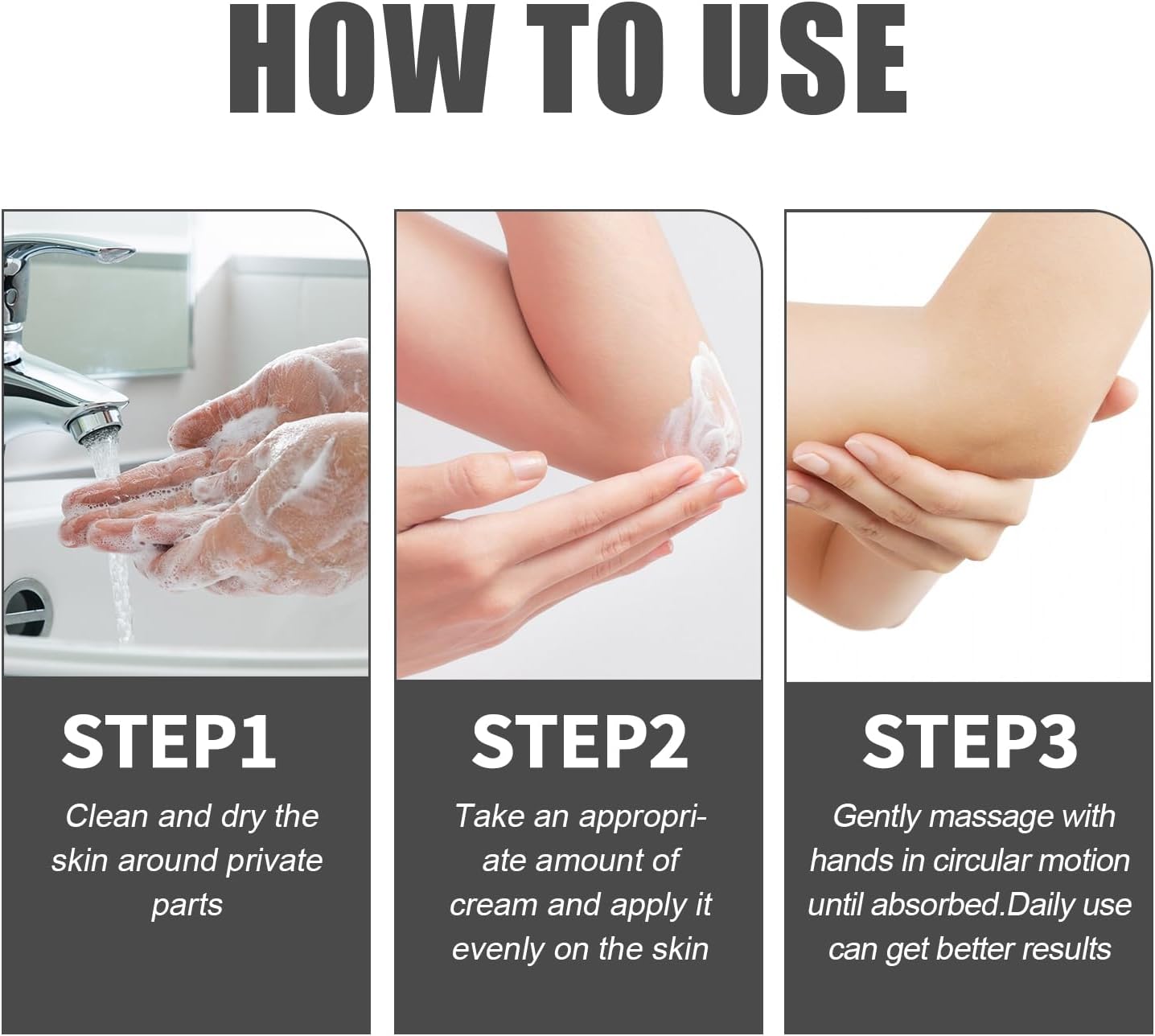 HOW TO USE

STEP1

Clean and dry the skin around private parts

STEP2

Take an appropriate amount of cream and apply it evenly on the skin

STEP3

Gently massage with hands in circular motion until absorbed.Daily use can get better results